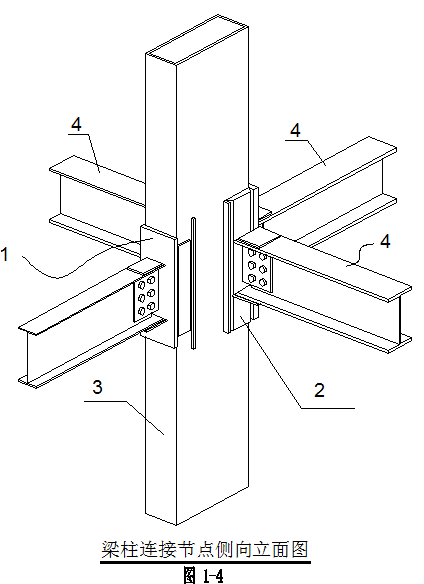 4

4

4

1

3

2

梁柱连接节点侧向立面图

图 1-4